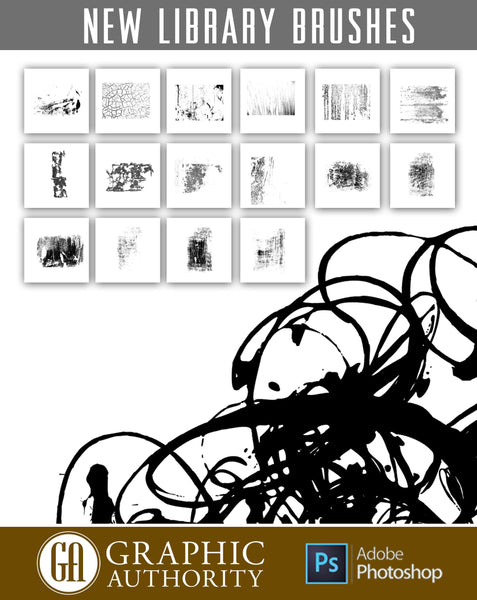 NEW LIBRARY BRUSHES

GA GRAPHIC AUTHORITY

Ps Adobe Photoshop